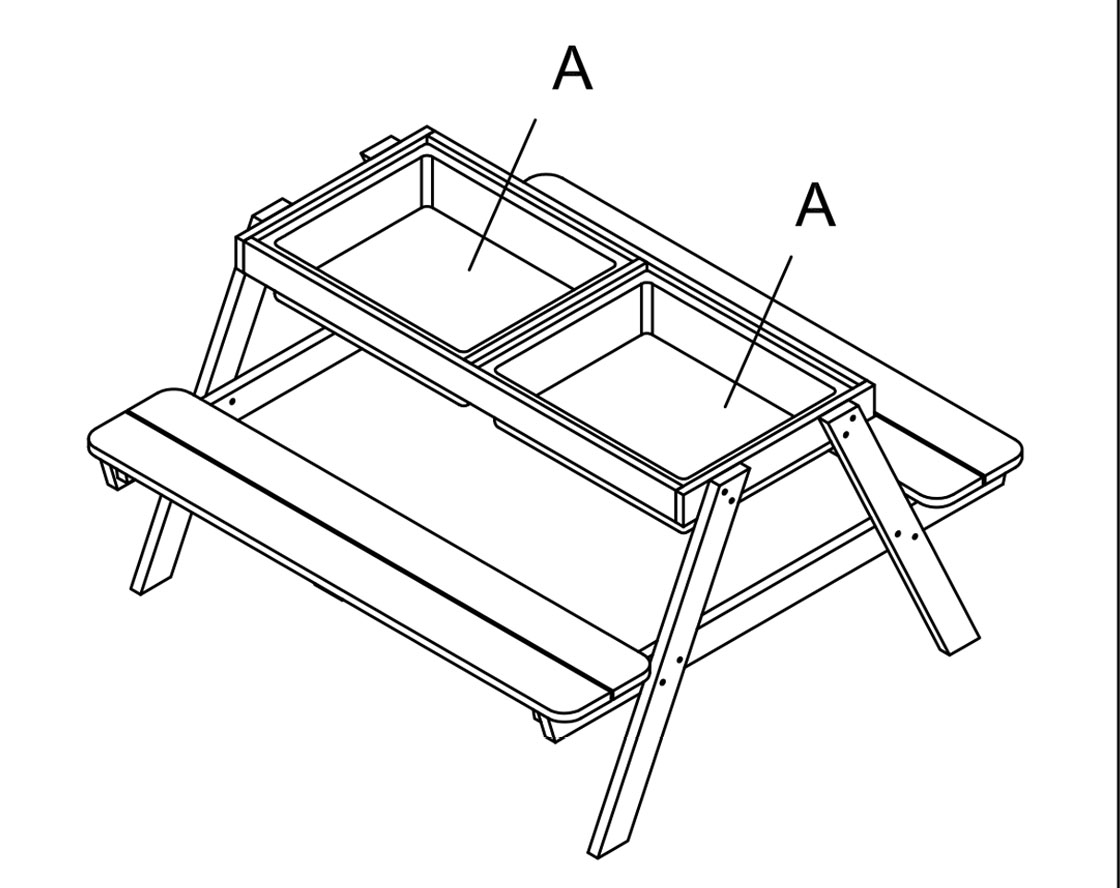 A

A